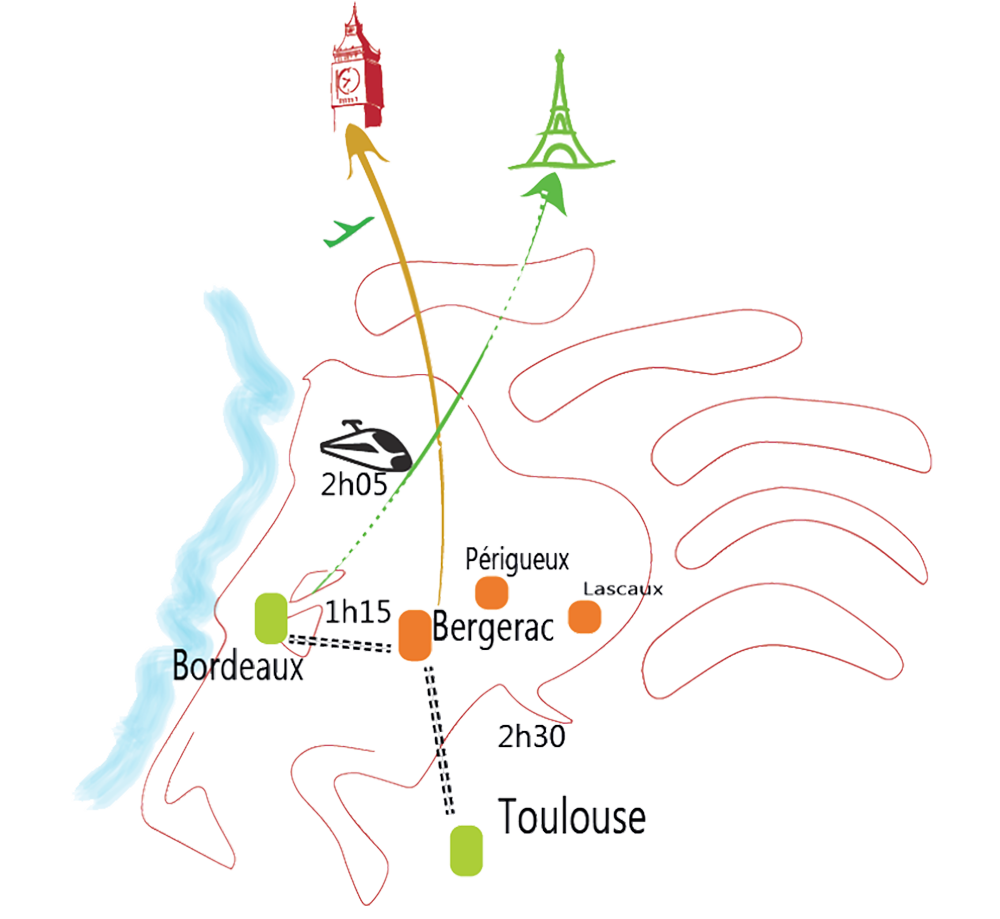 2h05

Périgueux

Lascaux

1h15

Bergerac

Bordeaux

2h30

Toulouse